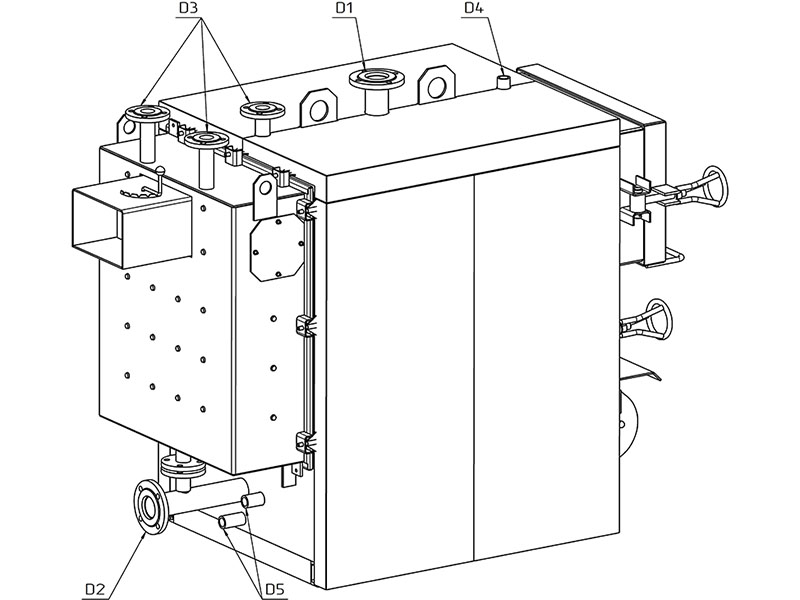 D3
D1
D4
D2
D5